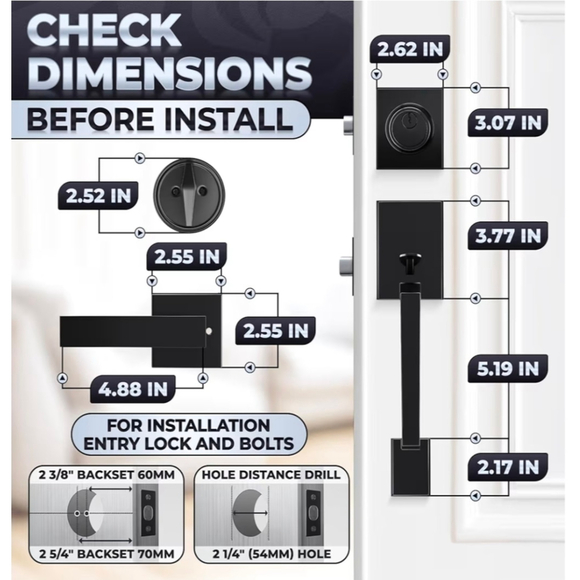 CHECK DIMENSIONS
BEFORE INSTALL

2.52 IN

2.55 IN

2.55 IN

4.88 IN

FOR INSTALLATION ENTRY LOCK AND BOLTS

2 3/8" BACKSET 60MM
2 5/4" BACKSET 70MM

HOLE DISTANCE DRILL
2 1/4" (54MM) HOLE

2.62 IN

3.07 IN

3.77 IN

5.19 IN

2.17 IN